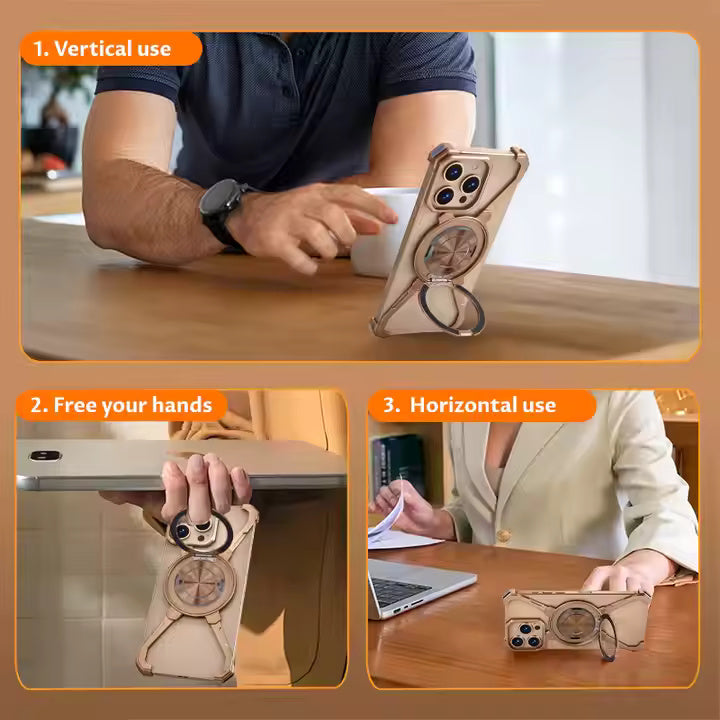 1. Vertical use

2. Free your hands

3. Horizontal use