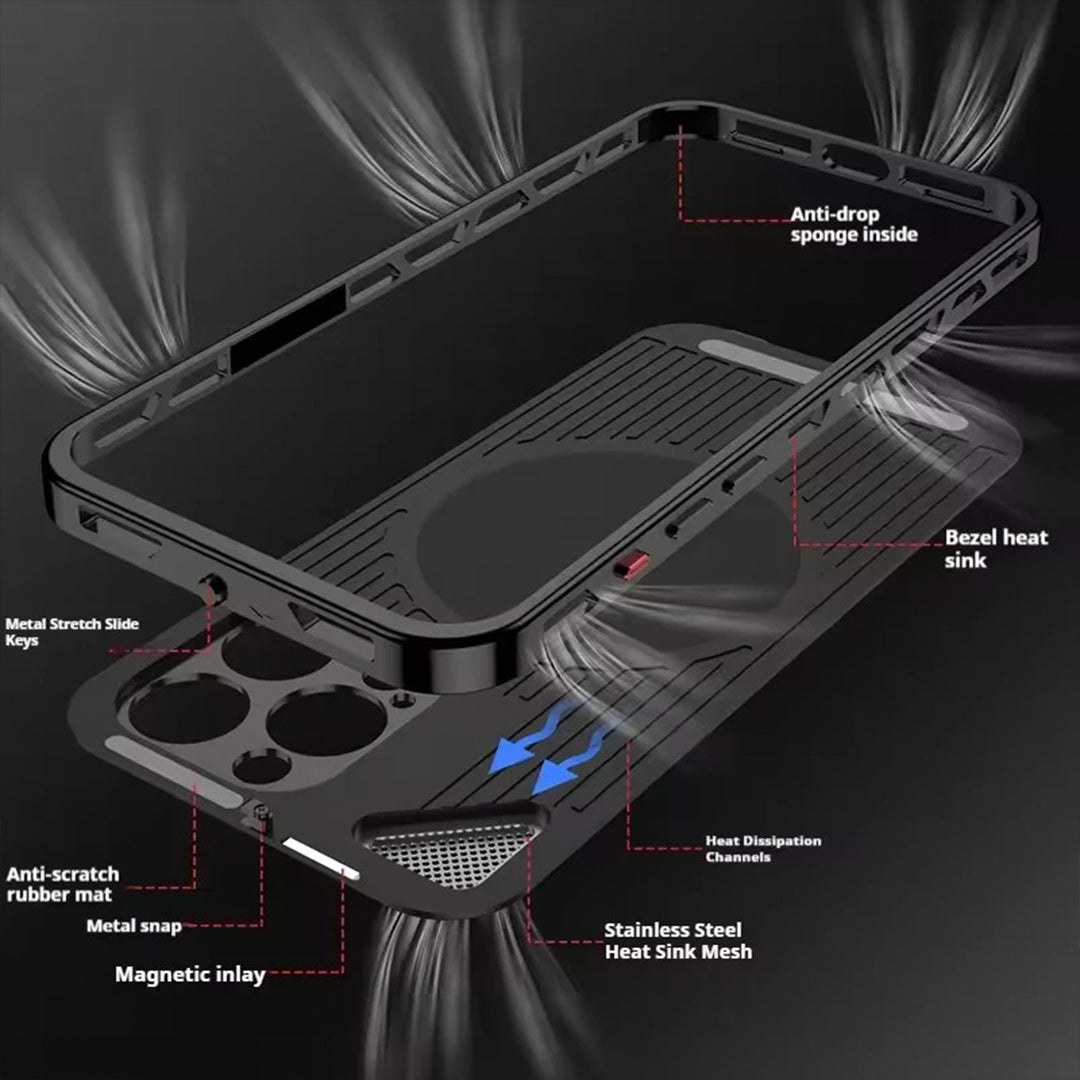 Anti-drop sponge inside

Bezel heat sink

Metal Stretch Slide Keys

Heat Dissipation Channels

Anti-scratch rubber mat

Metal snap

Stainless Steel Heat Sink Mesh

Magnetic inlay